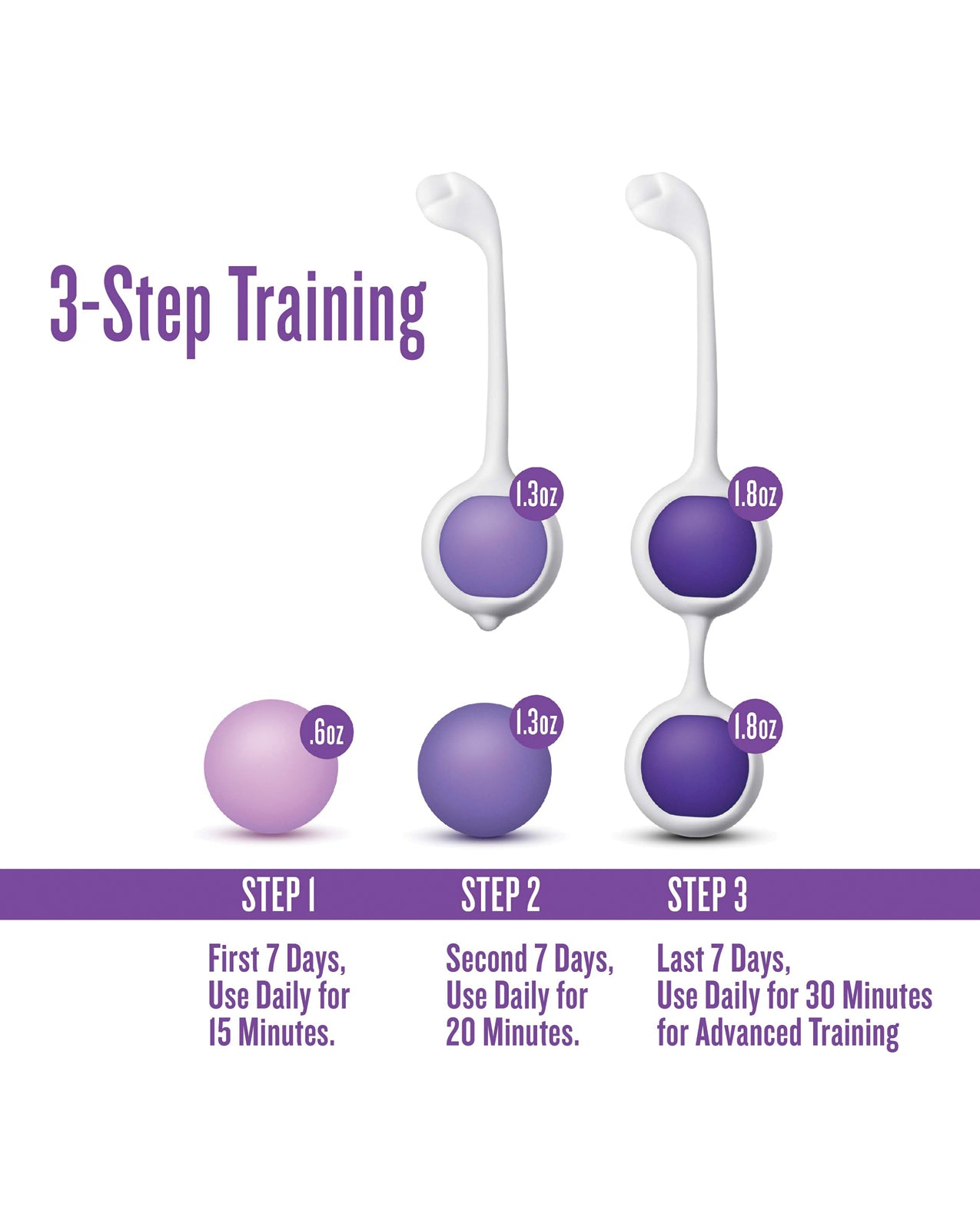 3-Step Training

1.3oz

1.8oz

.6oz

1.3oz

1.8oz

STEP 1

STEP 2

STEP 3

First 7 Days, Use Daily for 15 Minutes.

Second 7 Days, Use Daily for 20 Minutes.

Last 7 Days, Use Daily for 30 Minutes for Advanced Training